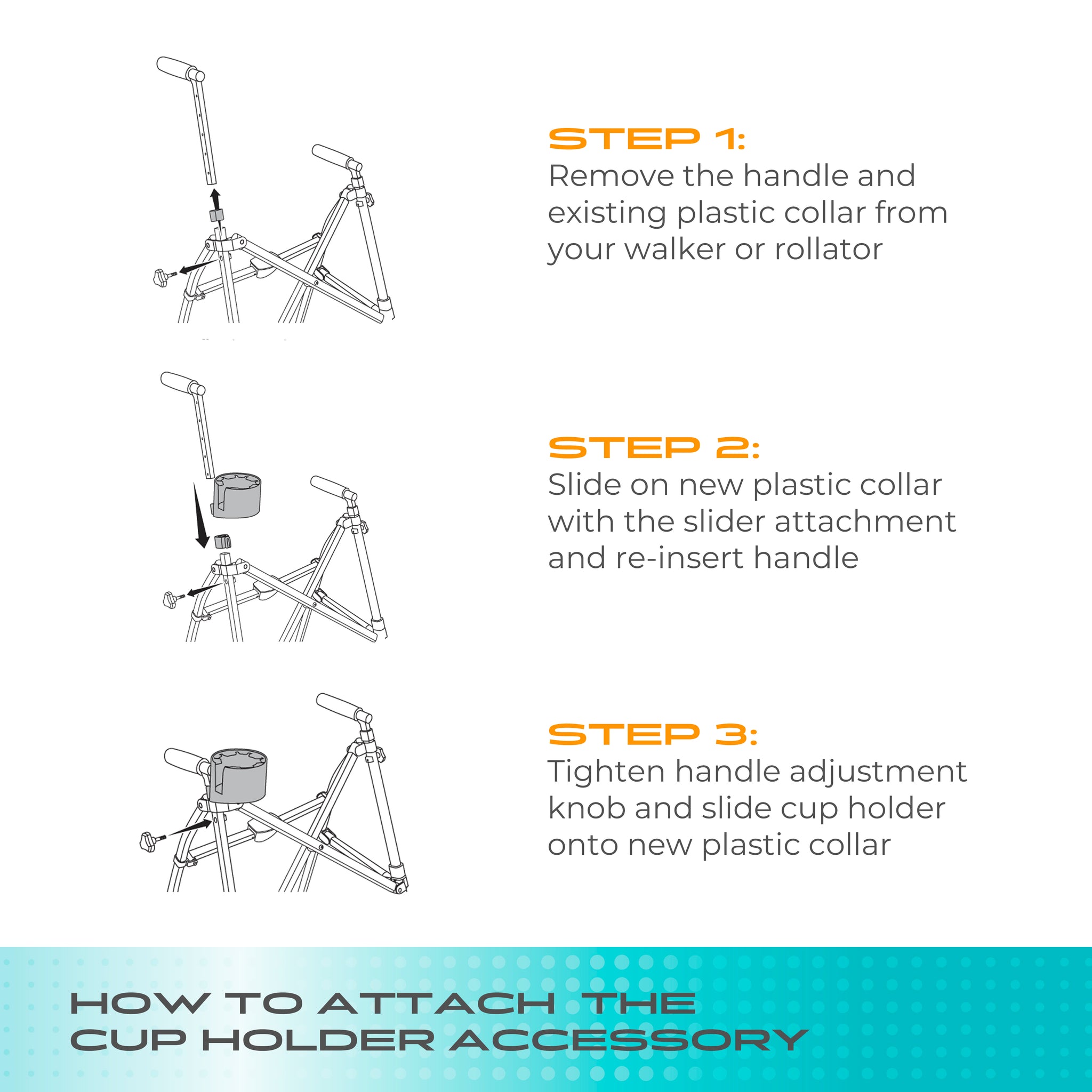 STEP 1:
Remove the handle and existing plastic collar from your walker or rollator

STEP 2:
Slide on new plastic collar with the slider attachment and re-insert handle

STEP 3:
Tighten handle adjustment knob and slide cup holder onto new plastic collar

HOW TO ATTACH THE CUP HOLDER ACCESSORY