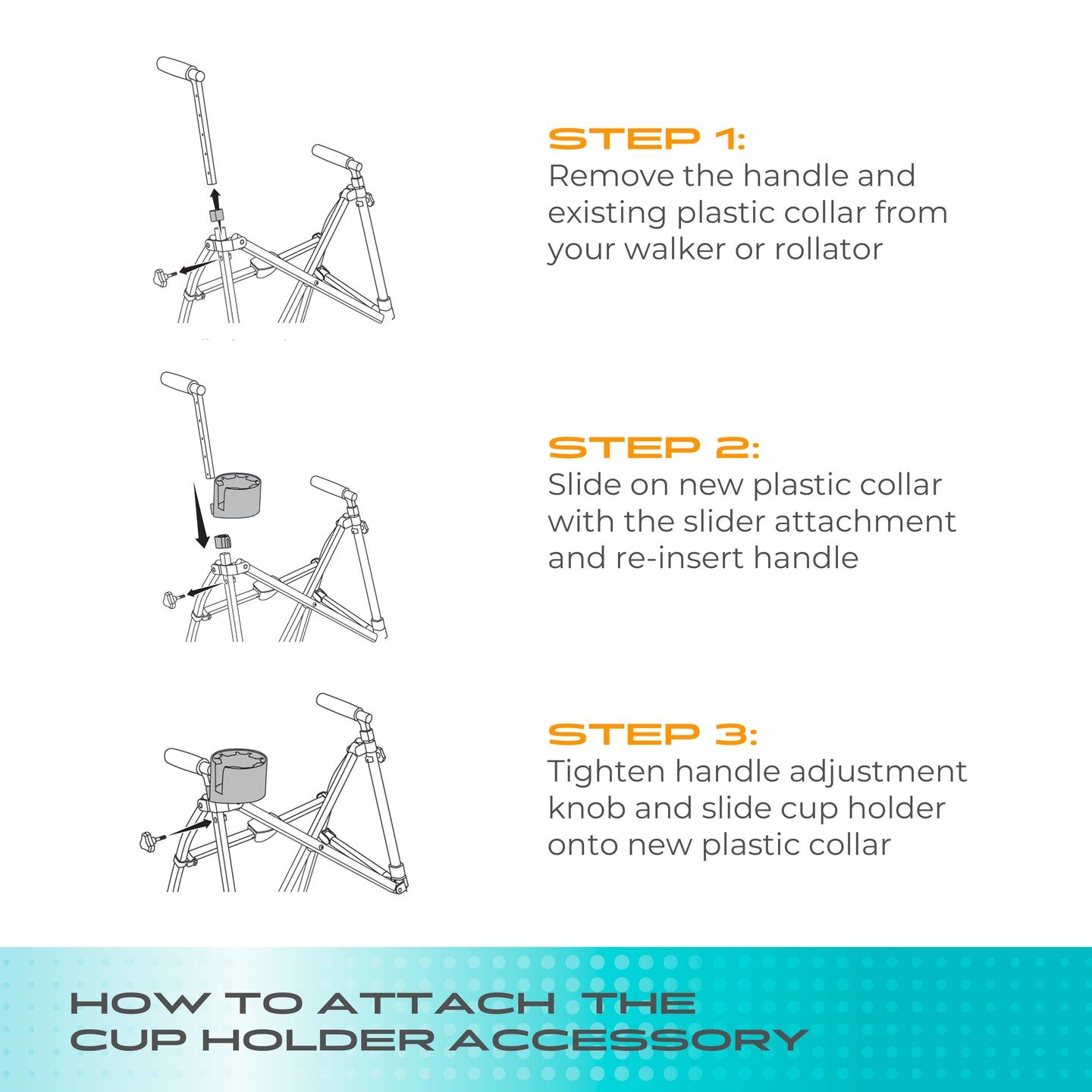 STEP 1:
Remove the handle and existing plastic collar from your walker or rollator

STEP 2:
Slide on new plastic collar with the slider attachment and re-insert handle

STEP 3:
Tighten handle adjustment knob and slide cup holder onto new plastic collar

HOW TO ATTACH THE CUP HOLDER ACCESSORY