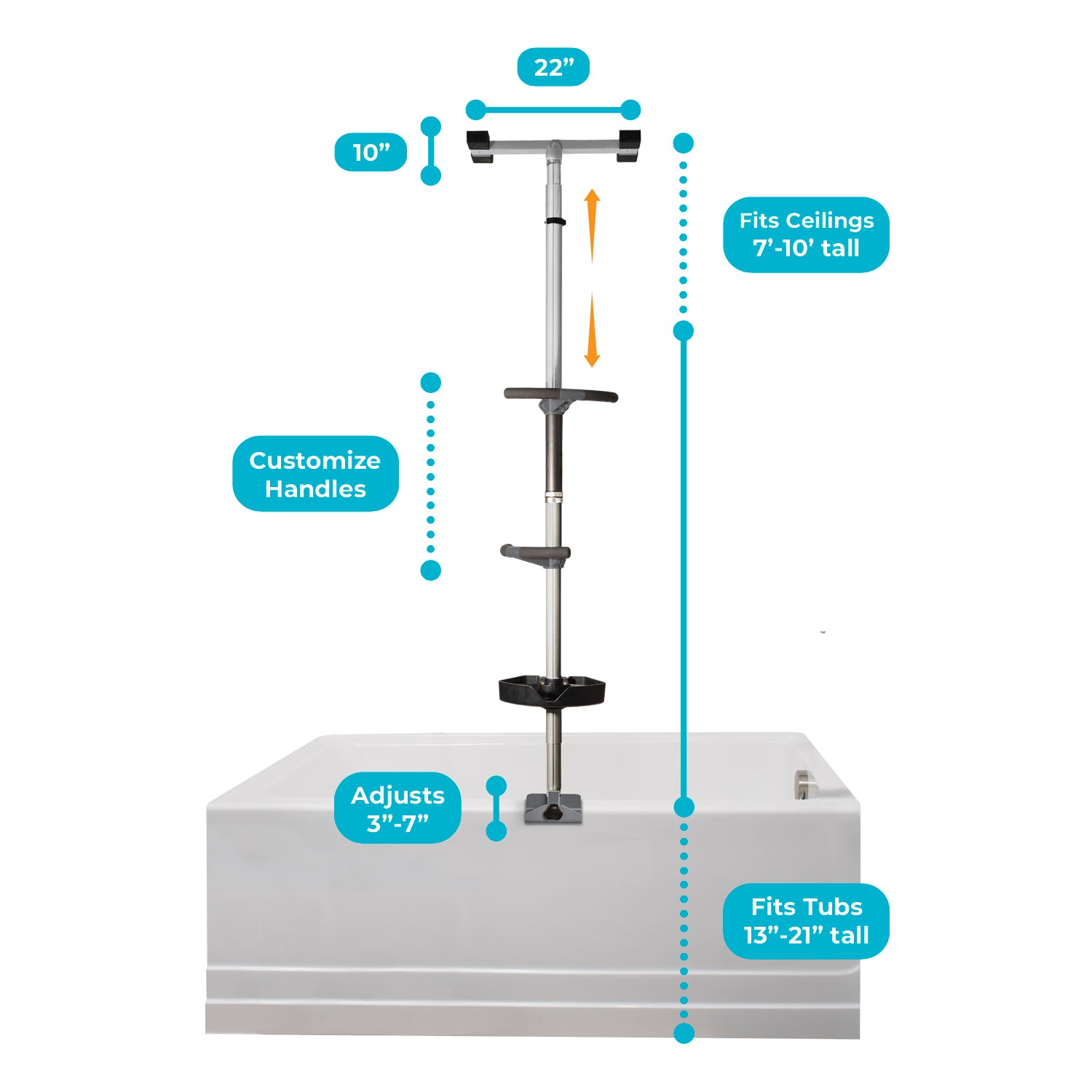 22”

10”

Fits Ceilings 7’-10’ tall

Customize Handles

Adjusts 3”-7”

Fits Tubs 13”-21” tall