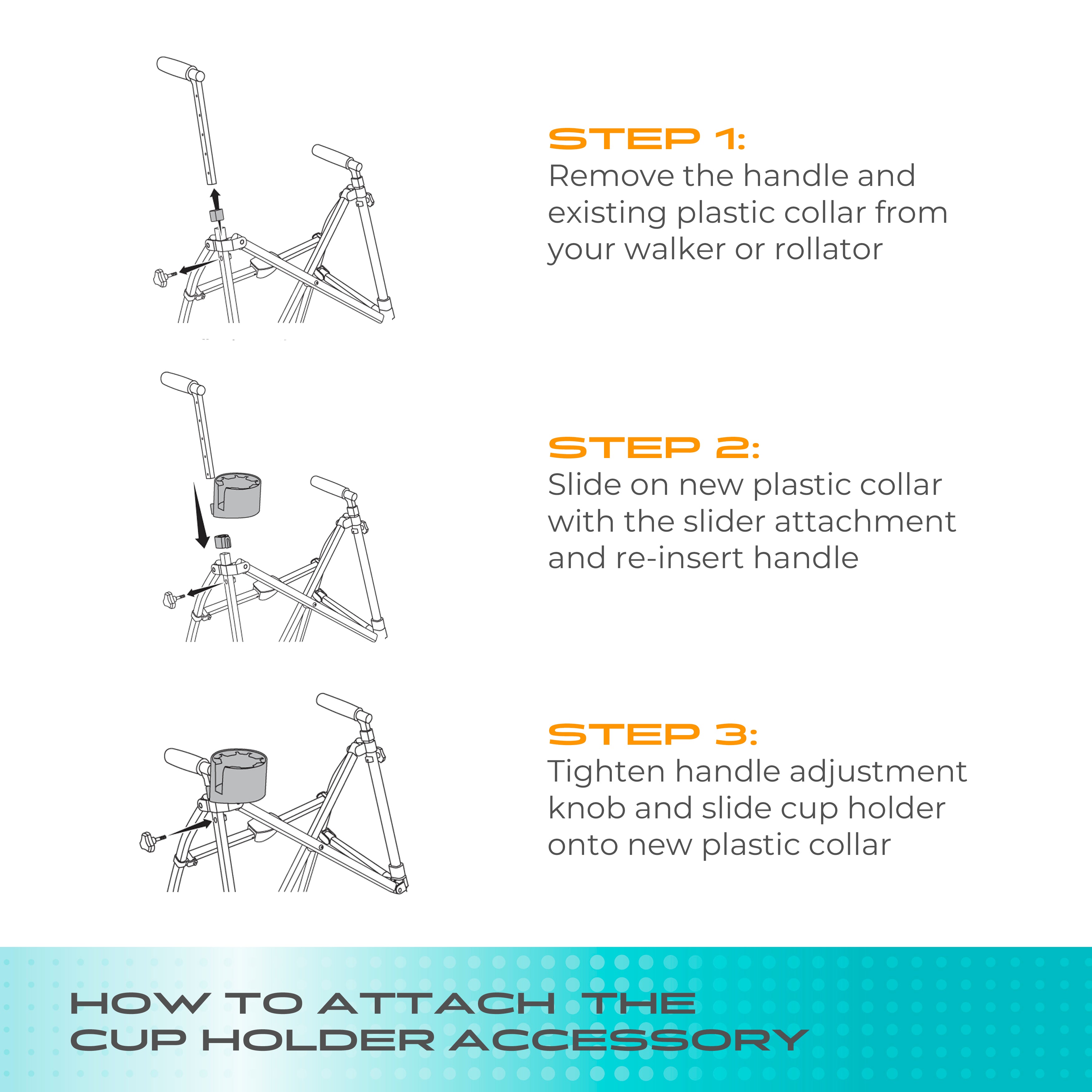 STEP 1:
Remove the handle and existing plastic collar from your walker or rollator

STEP 2:
Slide on new plastic collar with the slider attachment and re-insert handle

STEP 3:
Tighten handle adjustment knob and slide cup holder onto new plastic collar

HOW TO ATTACH THE CUP HOLDER ACCESSORY